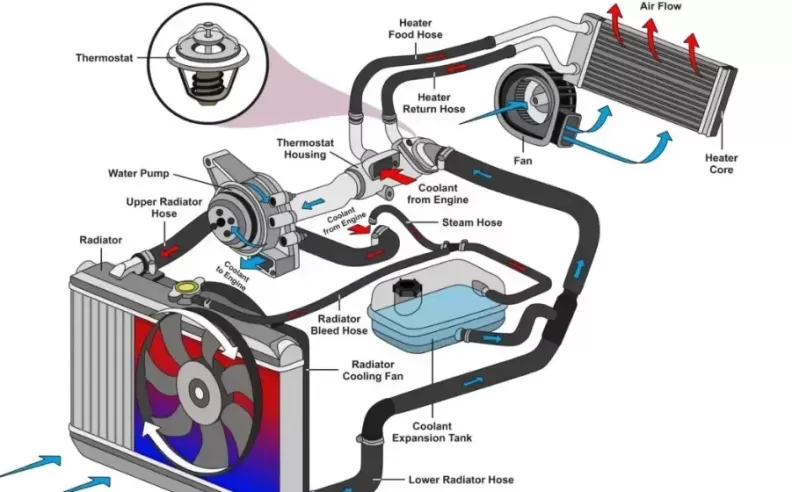 Air Flow

Heater Food Hose

Thermostat

Heater Return Hose

Thermostat Housing

Fan

Heater Core

Water Pump

Coolant from Engine

Upper Radiator Hose

Coolant from Engine

Steam Hose

Radiator

Coolant to Engine

Radiator Bleed Hose

Radiator Cooling Fan

Coolant Expansion Tank

Lower Radiator Hose